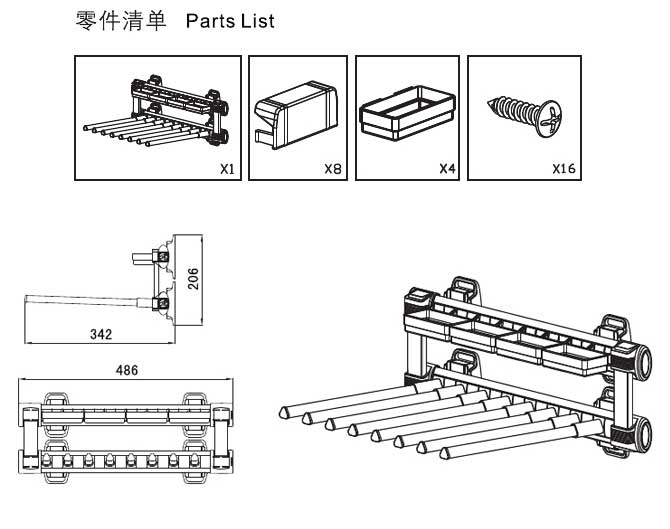 零件清单　Parts List

X1

X8

X4

X16

206

342

486